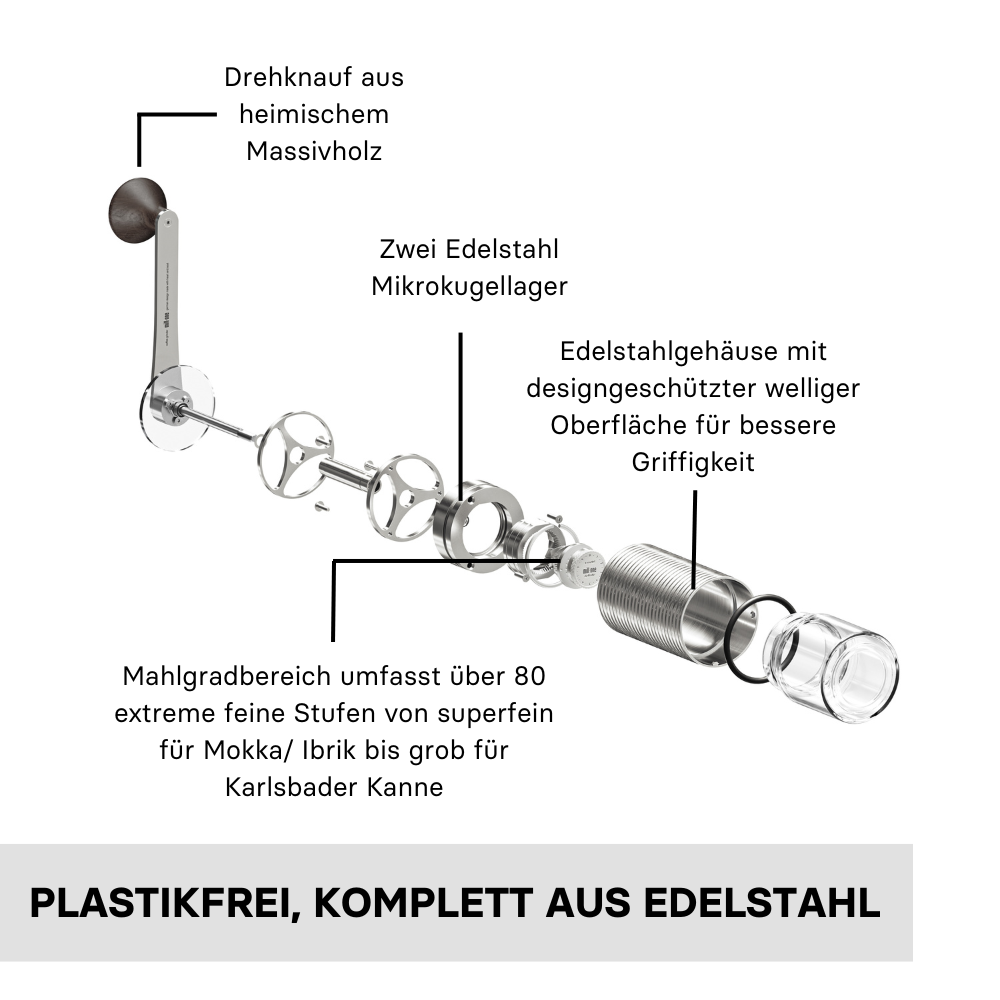 Drehknauf aus heimischem Massivholz

Zwei Edelstahl Mikrokugellager

Edelstahlgehäuse mit designgeschützter welliger Oberfläche für bessere Griffigkeit

Mahlgradbereich umfasst über 80 extreme feine Stufen von superfein für Mokka/ Ibrik bis grob für Karlsbader Kanne

PLASTIKFREI, KOMPLETT AUS EDELSTAHL